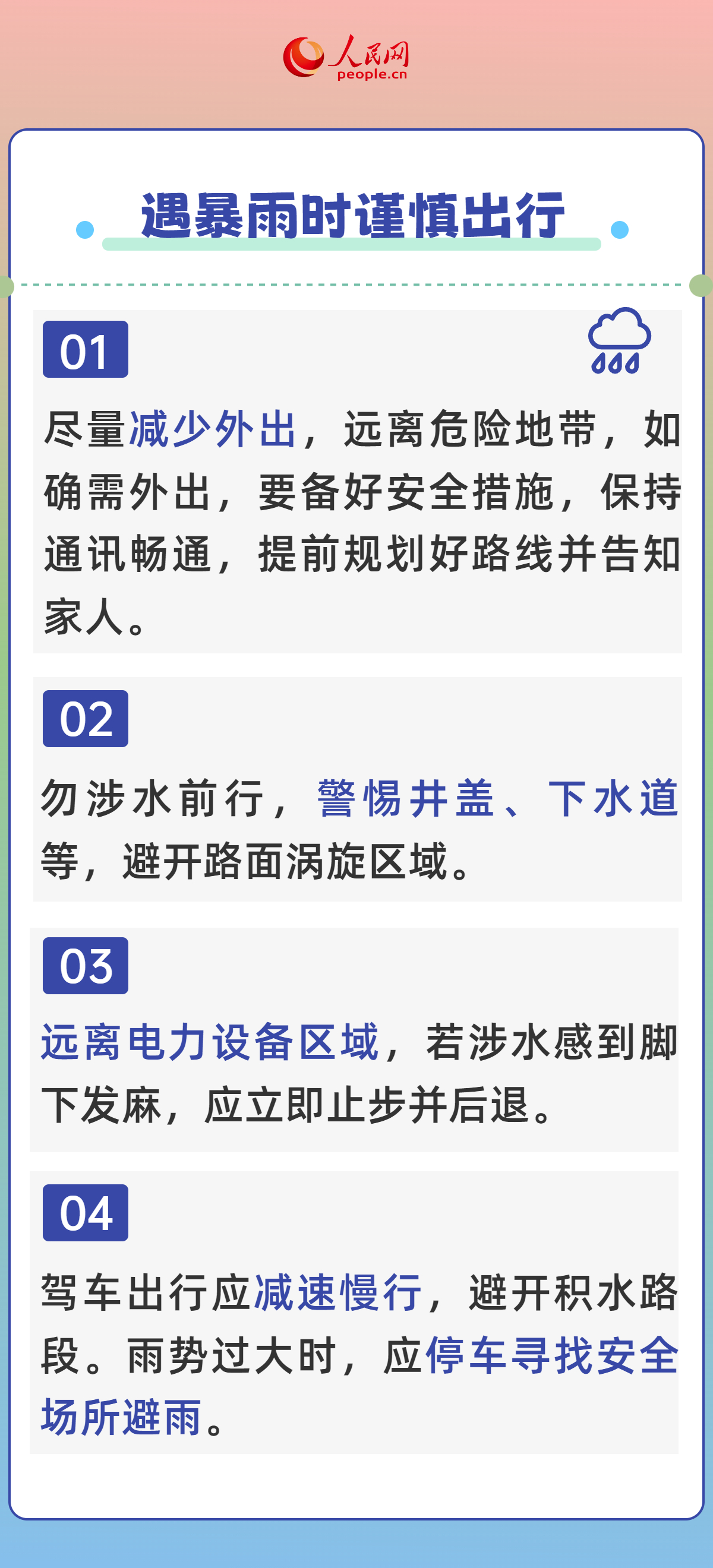 人民网
people.cn

遇暴雨时谨慎出行

01

尽量减少外出，远离危险地带，如确需外出，要备好安全措施，保持通讯畅通，提前规划好路线并告知家人。

02

勿涉水前行，警惕井盖、下水道等，避开路面涡旋区域。

03

远离电力设备区域，若涉水感到脚下发麻，应立即止步并后退。

04

驾车出行应减速慢行，避开积水路段。雨势过大时，应停车寻找安全场所避雨。