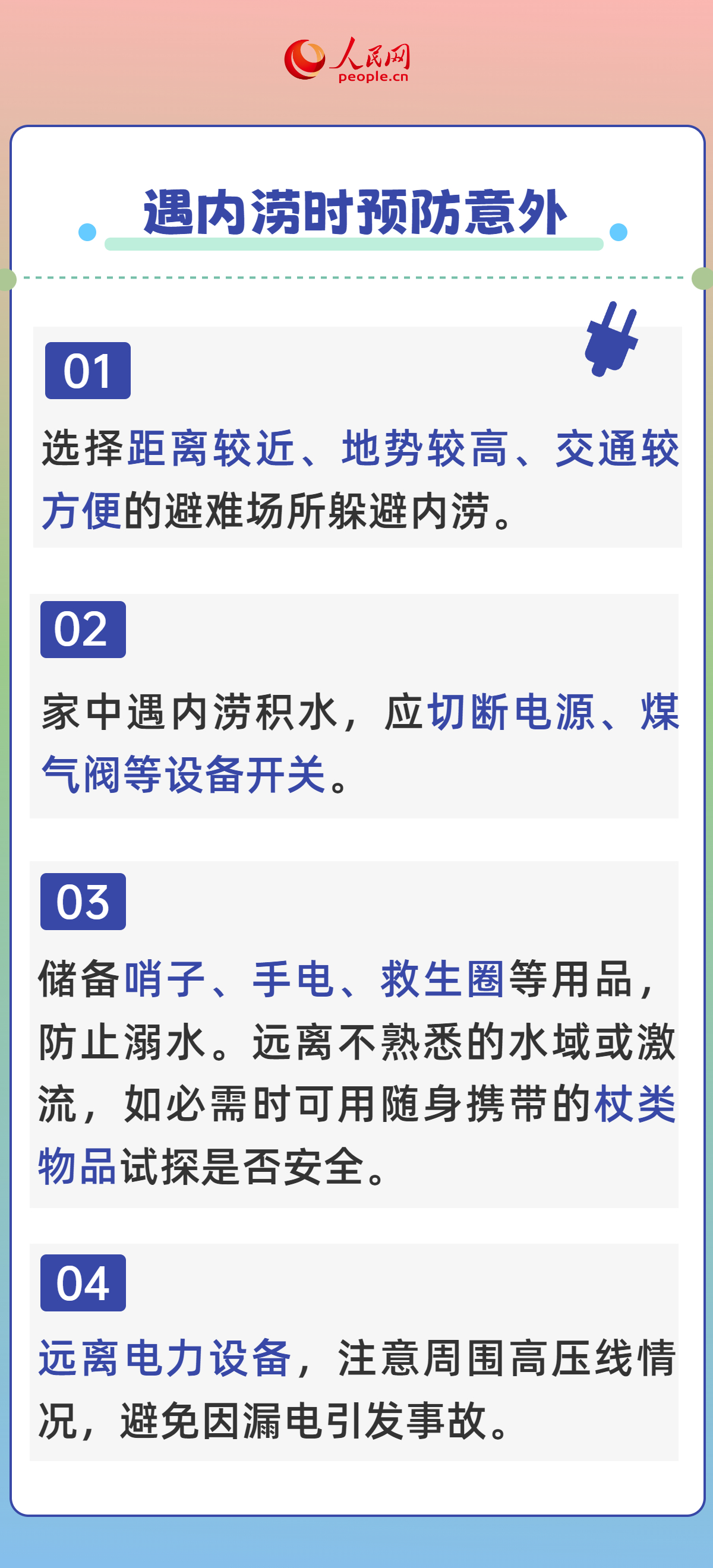 人民网
people.cn

遇内涝时预防意外

01

选择距离较近、地势较高、交通较方便的避难场所躲避内涝。

02

家中遇内涝积水，应切断电源、煤气阀等设备开关。

03

储备哨子、手电、救生圈等用品，防止溺水。远离不熟悉的水域或激流，如必需时可用随身携带的杖类物品试探是否安全。

04

远离电力设备，注意周围高压线情况，避免因漏电引发事故。