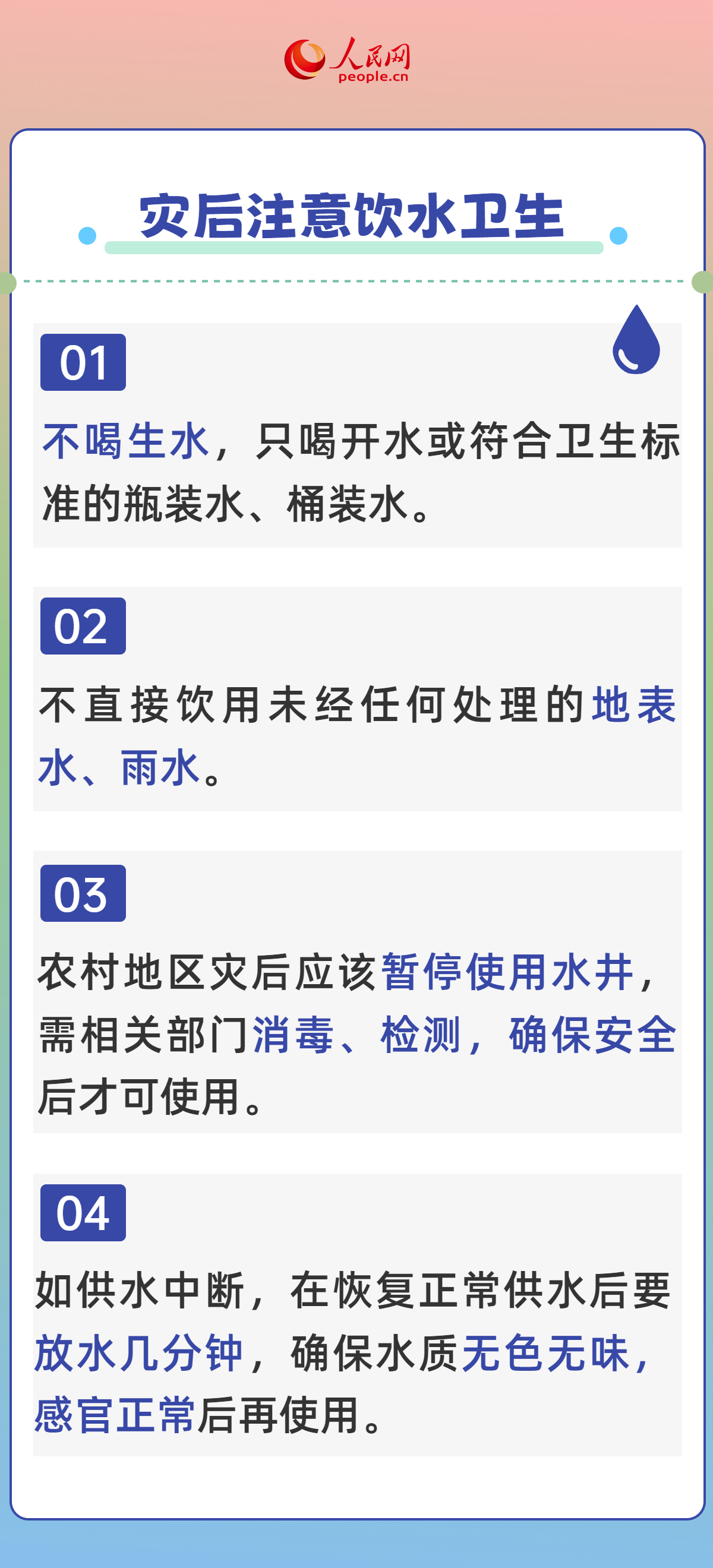 人民网
people.cn

灾后注意饮水卫生

01

不喝生水，只喝开水或符合卫生标准的瓶装水、桶装水。

02

不直接饮用未经任何处理的地表水、雨水。

03

农村地区灾后应该暂停使用水井，需相关部门消毒、检测，确保安全后才可使用。

04

如供水中断，在恢复正常供水后要放水几分钟，确保水质无色无味，感官正常后再使用。